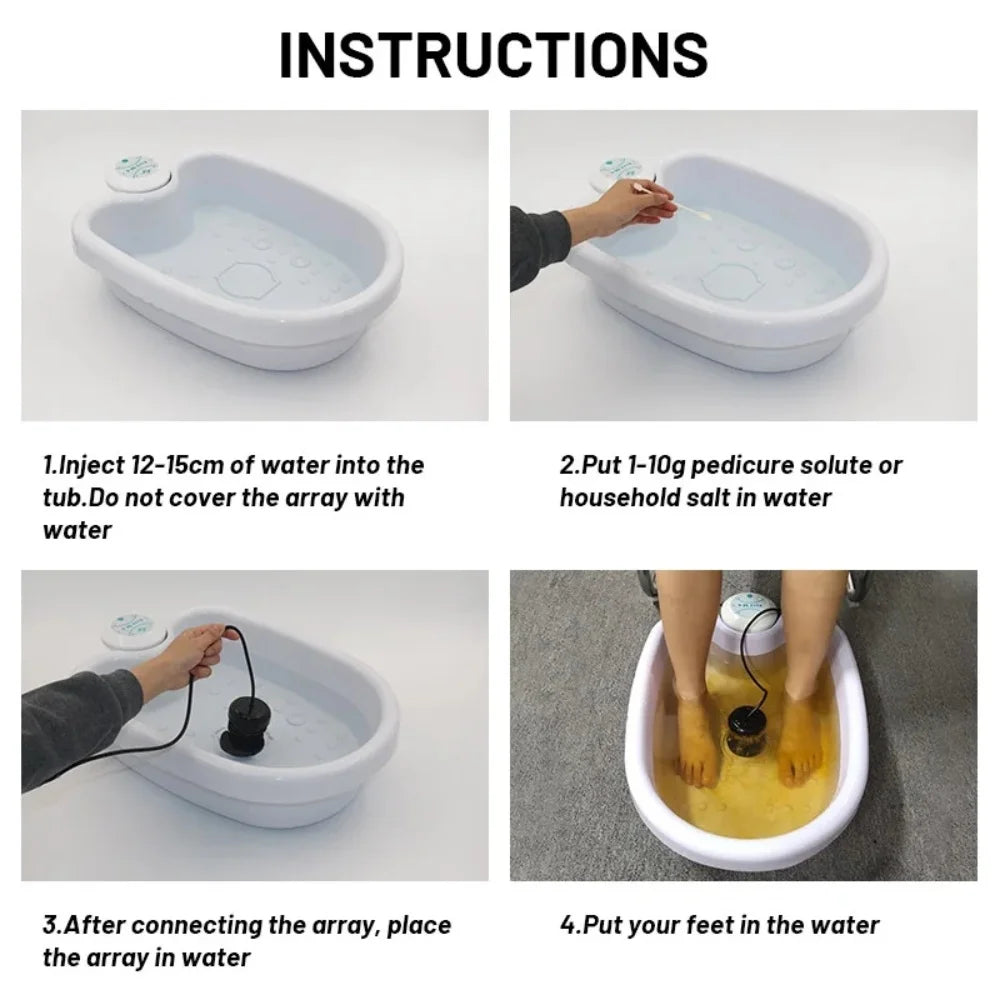 INSTRUCTIONS

1.Inject 12-15cm of water into the tub.Do not cover the array with water

2.Put 1-10g pedicure solute or household salt in water

3.After connecting the array, place the array in water

4.Put your feet in the water